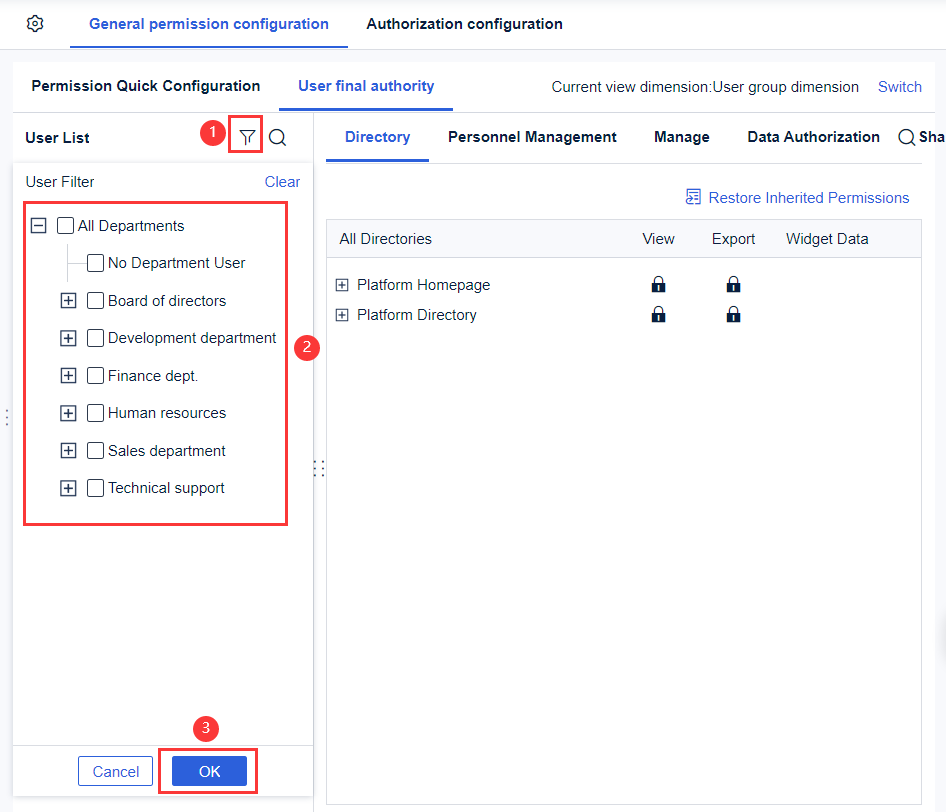 General permission configuration Authorization configuration

Permission Quick Configuration User final authority Current view dimension:User group dimension Switch

User List 1

User Filter Clear

All Departments
No Department User
Board of directors
Development department
Finance dept.
Human resources
Sales department
Technical support

2

3

Cancel OK

Directory Personnel Management Manage Data Authorization Sha

Restore Inherited Permissions

| All Directories | View | Export | Widget Data |
|---|---|---|---|
| Platform Homepage | | | |
| Platform Directory | | | |