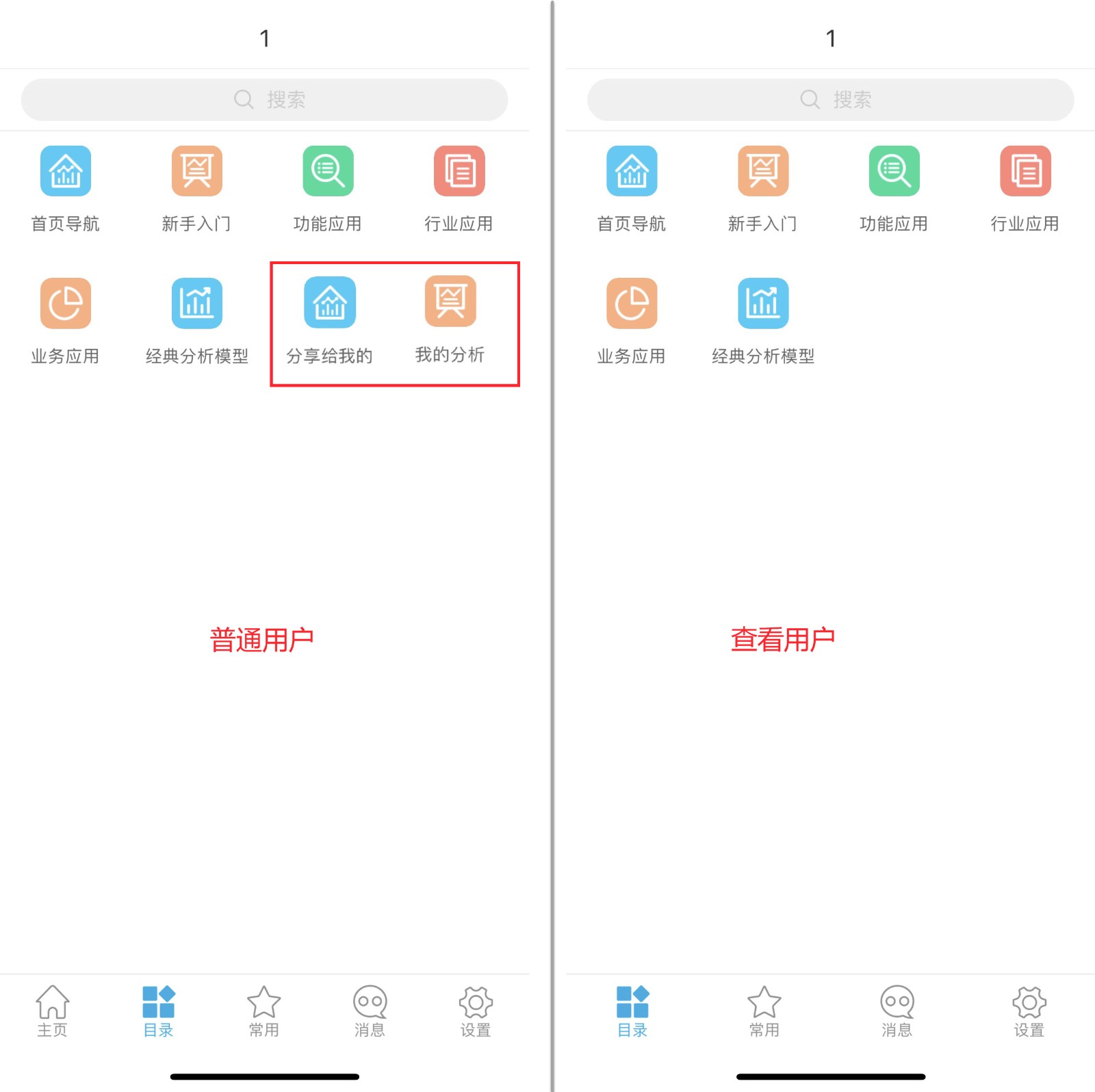 1

搜索

首页导航 新手入门 功能应用 行业应用

业务应用 经典分析模型 分享给我的 我的分析

普通用户

主页 目录 常用 消息 设置

1

搜索

首页导航 新手入门 功能应用 行业应用

业务应用 经典分析模型

查看用户

目录 常用 消息 设置