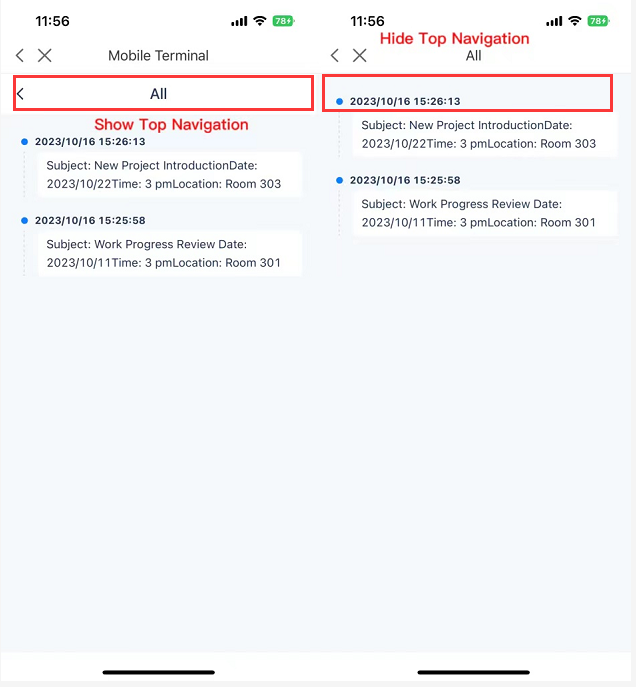 11:56

78

Mobile Terminal

All

Show Top Navigation

2023/10/16 15:26:13

Subject: New Project IntroductionDate: 2023/10/22Time: 3 pmLocation: Room 303

2023/10/16 15:25:58

Subject: Work Progress Review Date: 2023/10/11Time: 3 pmLocation: Room 301

11:56

78

Hide Top Navigation

All

2023/10/16 15:26:13

Subject: New Project IntroductionDate: 2023/10/22Time: 3 pmLocation: Room 303

2023/10/16 15:25:58

Subject: Work Progress Review Date: 2023/10/11Time: 3 pmLocation: Room 301